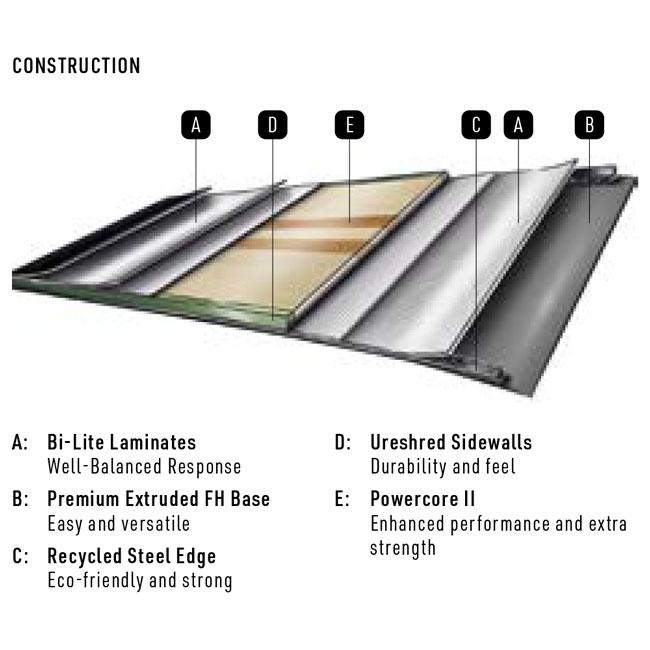 CONSTRUCTION

A D E C A B

A: Bi-Lite Laminates
Well-Balanced Response

B: Premium Extruded FH Base
Easy and versatile

C: Recycled Steel Edge
Eco-friendly and strong

D: Ureshred Sidewalls
Durability and feel

E: Powercore II
Enhanced performance and extra strength