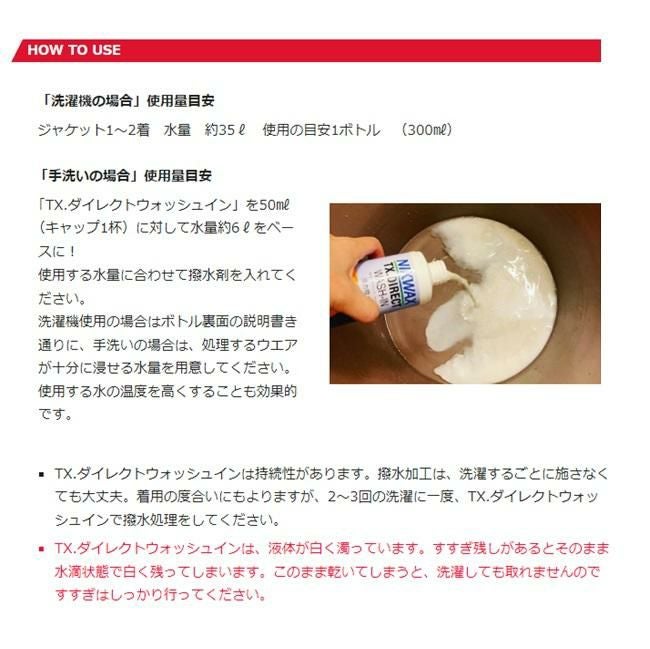 HOW TO USE

「洗濯機の場合」使用量目安

ジャケット1～2着　水量　約35ℓ　使用の目安1ボトル　（300mℓ）

「手洗いの場合」使用量目安

「TX.ダイレクトウォッシュイン」を50mℓ（キャップ1杯）に対して水量約6ℓをベースに！
使用する水量に合わせて撥水剤を入れてください。
洗濯機使用の場合はボトル裏面の説明書き通りに、手洗いの場合は、処理するウエアが十分に浸せる水量を用意してください。
使用する水の温度を高くすることも効果的です。

NIKWAX
TX.DIRECT
WASH-IN

▪ TX.ダイレクトウォッシュインは持続性があります。撥水加工は、洗濯するごとに施さなくても大丈夫。着用の度合いにもよりますが、2～3回の洗濯に一度、TX.ダイレクトウォッシュインで撥水処理をしてください。

▪ TX.ダイレクトウォッシュインは、液体が白く濁っています。すすぎ残しがあるとそのまま水滴状態で白く残ってしまいます。このまま乾いてしまうと、洗濯しても取れませんのですすぎはしっかり行ってください。