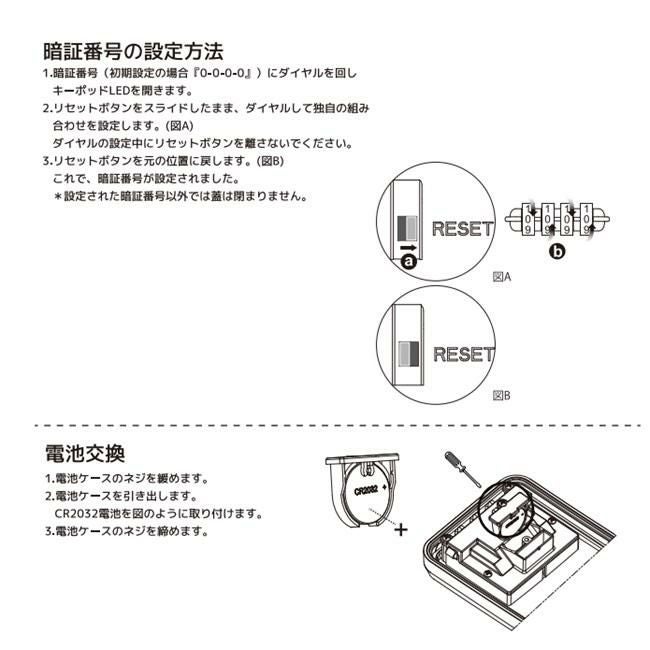 暗証番号の設定方法

1.暗証番号（初期設定の場合『0-0-0-0』）にダイヤルを回しキーポッドLEDを開きます。
2.リセットボタンをスライドしたまま、ダイヤルして独自の組み合わせを設定します。(図A)
ダイヤルの設定中にリセットボタンを離さないでください。
3.リセットボタンを元の位置に戻します。(図B)
これで、暗証番号が設定されました。
＊設定された暗証番号以外では蓋は閉まりません。

RESET

a

1 0 9 1 0 9 1 0 9 1 0 9

b

図A

RESET

図B

電池交換

1.電池ケースのネジを緩めます。
2.電池ケースを引き出します。
CR2032電池を図のように取り付けます。
3.電池ケースのネジを締めます。

CR2032 +

+