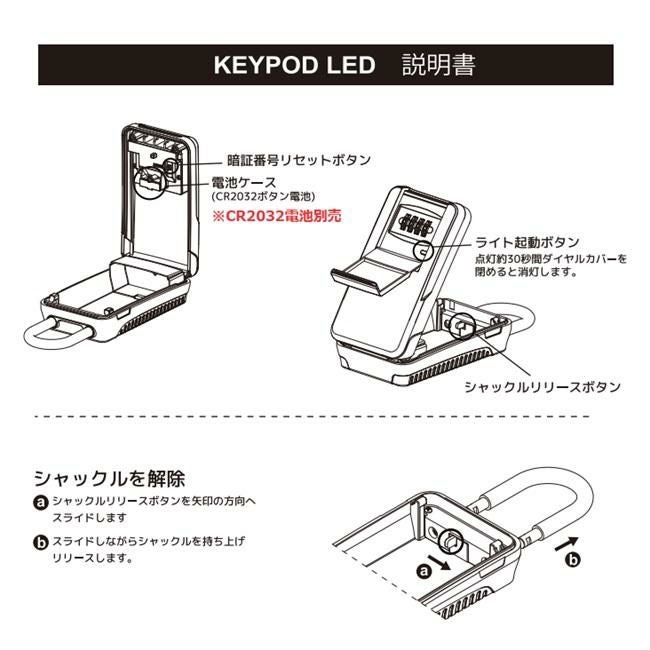 KEYPOD LED　説明書

暗証番号リセットボタン

電池ケース
(CR2032ボタン電池)

※CR2032電池別売

ライト起動ボタン
点灯約30秒間ダイヤルカバーを閉めると消灯します。

シャックルリリースボタン

シャックルを解除

a シャックルリリースボタンを矢印の方向へスライドします

b スライドしながらシャックルを持ち上げリリースします。

a

b