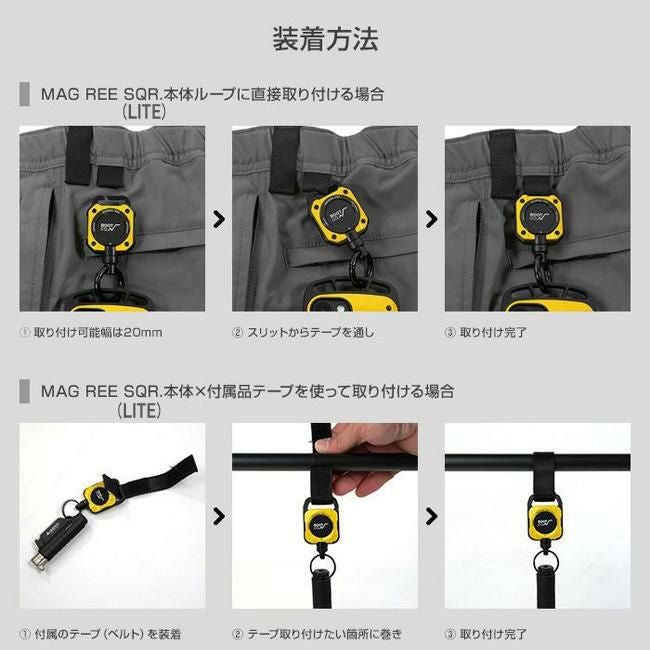 装着方法

MAG REE SQR.本体ループに直接取り付ける場合
(LITE)

① 取り付け可能幅は20mm

② スリットからテープを通し

③ 取り付け完了

MAG REE SQR.本体×付属品テープを使って取り付ける場合
(LITE)

① 付属のテープ（ベルト）を装着

② テープ取り付けたい箇所に巻き

③ 取り付け完了