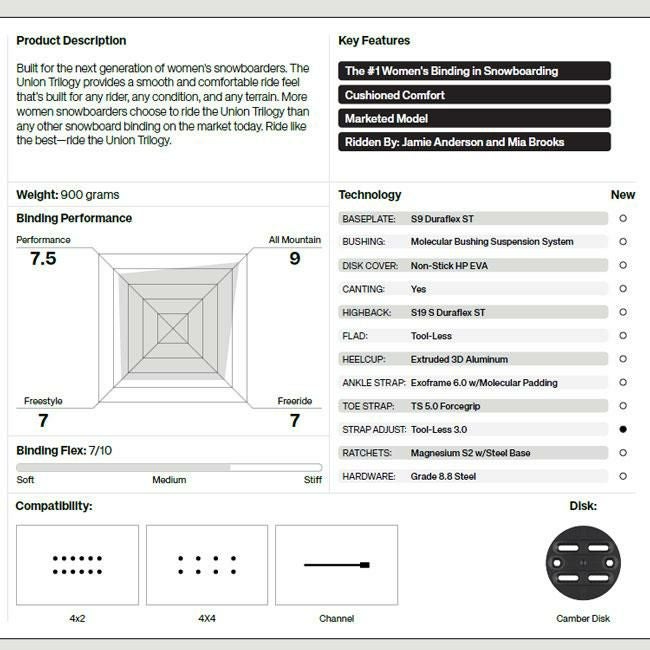 Product Description

Built for the next generation of women's snowboarders. The Union Trilogy provides a smooth and comfortable ride feel that's built for any rider, any condition, and any terrain. More women snowboarders choose to ride the Union Trilogy than any other snowboard binding on the market today. Ride like the best—ride the Union Trilogy.

Key Features

The #1 Women's Binding in Snowboarding

Cushioned Comfort

Marketed Model

Ridden By: Jamie Anderson and Mia Brooks

Weight: 900 grams

Binding Performance

Performance
7.5

All Mountain
9

Freestyle
7

Freeride
7

Binding Flex: 7/10

Soft Medium Stiff

| Technology | | New |
|---|---|---|
| BASEPLATE: | S9 Duraflex ST | ○ |
| BUSHING: | Molecular Bushing Suspension System | ○ |
| DISK COVER: | Non-Stick HP EVA | ○ |
| CANTING: | Yes | ○ |
| HIGHBACK: | S19 S Duraflex ST | ○ |
| FLAD: | Tool-Less | ○ |
| HEELCUP: | Extruded 3D Aluminum | ○ |
| ANKLE STRAP: | Exoframe 6.0 w/Molecular Padding | ○ |
| TOE STRAP: | TS 5.0 Forcegrip | ○ |
| STRAP ADJUST: | Tool-Less 3.0 | ● |
| RATCHETS: | Magnesium S2 w/Steel Base | ○ |
| HARDWARE: | Grade 8.8 Steel | ○ |

Compatibility:

4x2

4X4

Channel

Disk:

Camber Disk